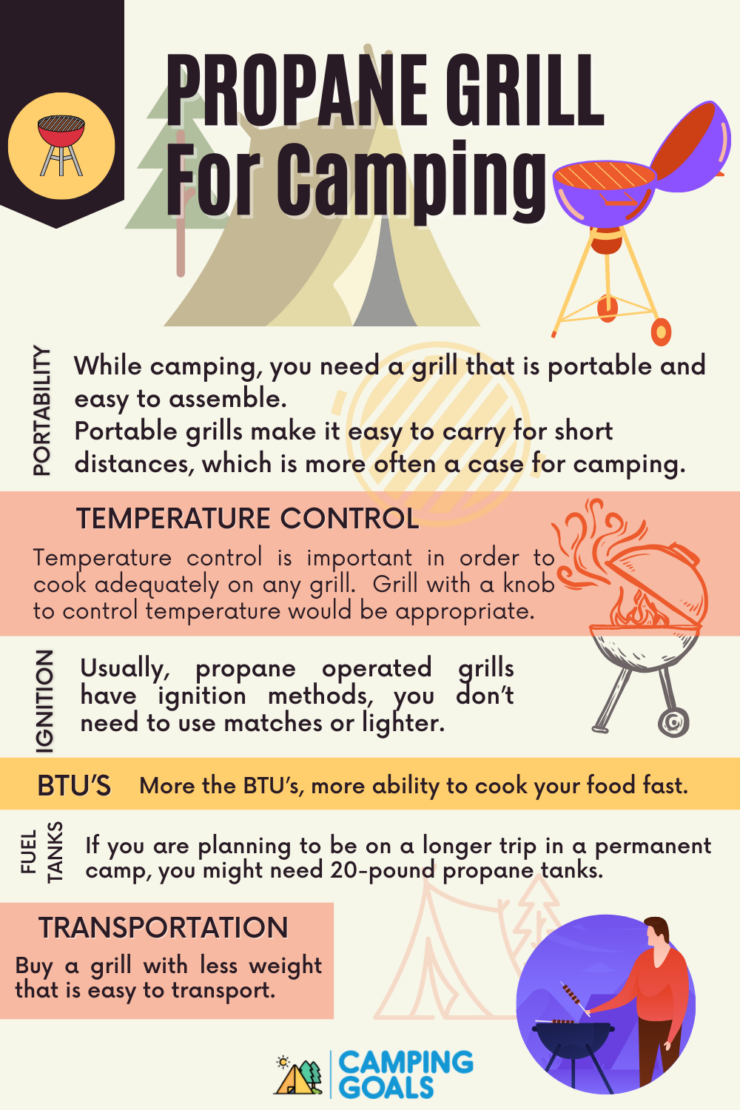 PROPANE GRILL For Camping

PORTABILITY

While camping, you need a grill that is portable and easy to assemble.
Portable grills make it easy to carry for short distances, which is more often a case for camping.

TEMPERATURE CONTROL

Temperature control is important in order to cook adequately on any grill. Grill with a knob to control temperature would be appropriate.

IGNITION

Usually, propane operated grills have ignition methods, you don't need to use matches or lighter.

BTU'S

More the BTU's, more ability to cook your food fast.

FUEL TANKS

If you are planning to be on a longer trip in a permanent camp, you might need 20-pound propane tanks.

TRANSPORTATION

Buy a grill with less weight that is easy to transport.

CAMPING GOALS